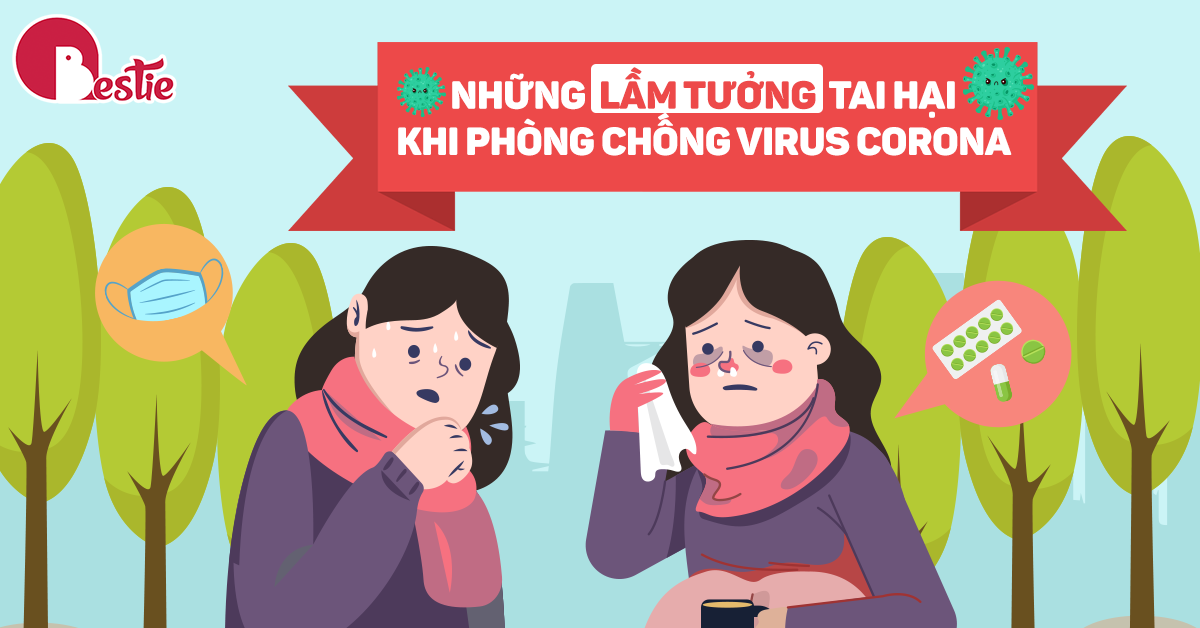 Bestie

NHỮNG LẦM TƯỞNG TAI HẠI
KHI PHÒNG CHỐNG VIRUS CORONA