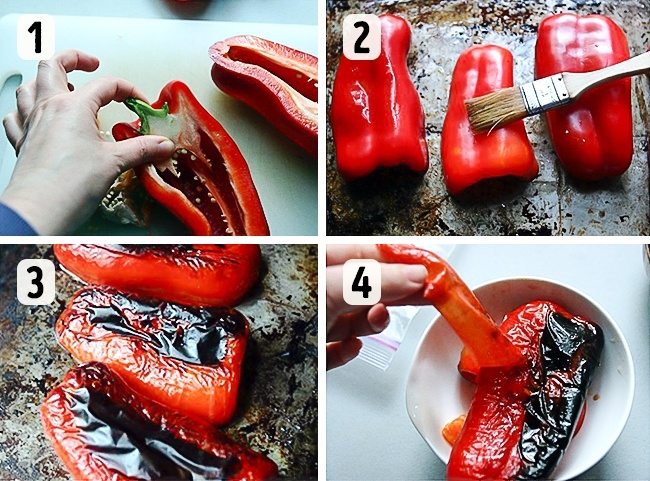 1

2

3

4