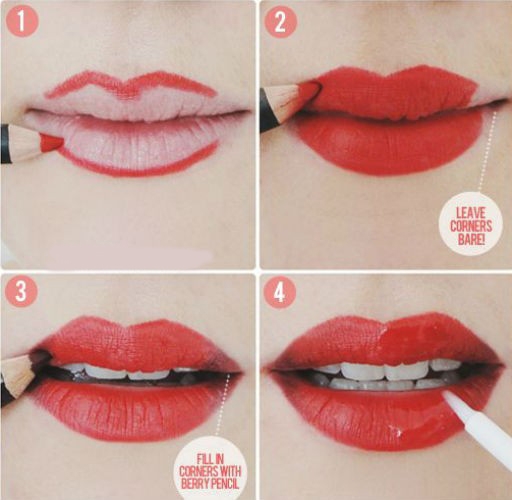 1

2

LEAVE CORNERS BARE!

3

FILL IN CORNERS WITH BERRY PENCIL

4